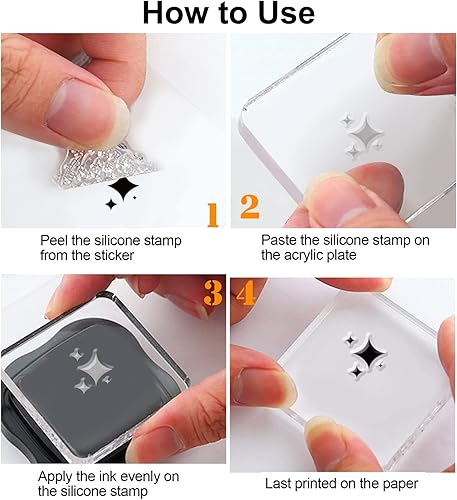 How to Use

1

Peel the silicone stamp from the sticker

2

Paste the silicone stamp on the acrylic plate

3

Apply the ink evenly on the silicone stamp

4

Last printed on the paper