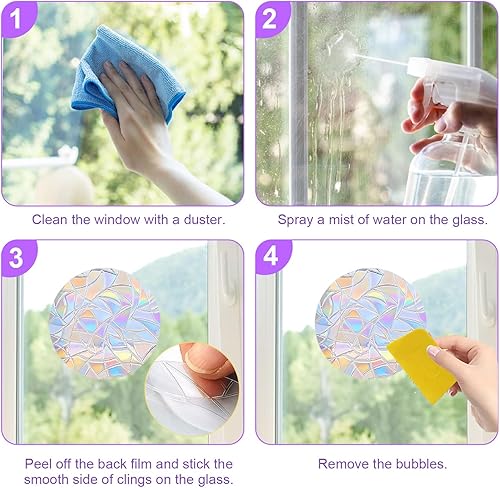 1

Clean the window with a duster.

2

Spray a mist of water on the glass.

3

Peel off the back film and stick the smooth side of clings on the glass.

4

Remove the bubbles.