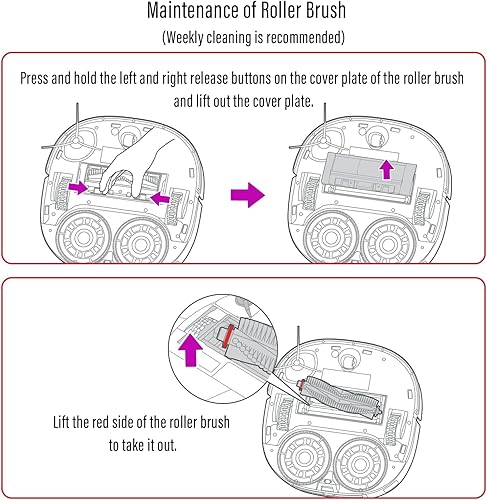 Maintenance of Roller Brush
(Weekly cleaning is recommended)

Press and hold the left and right release buttons on the cover plate of the roller brush and lift out the cover plate.

Lift the red side of the roller brush to take it out.