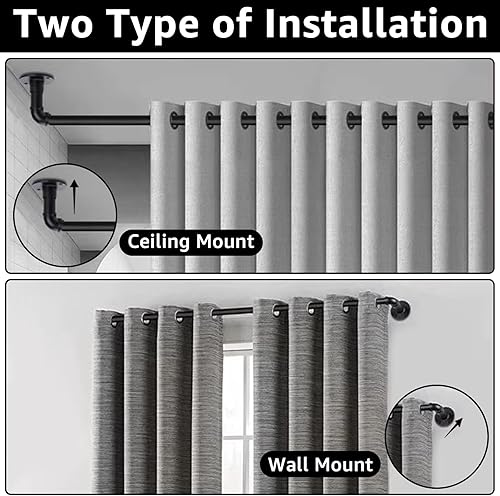 Two Type of Installation

Ceiling Mount

Wall Mount