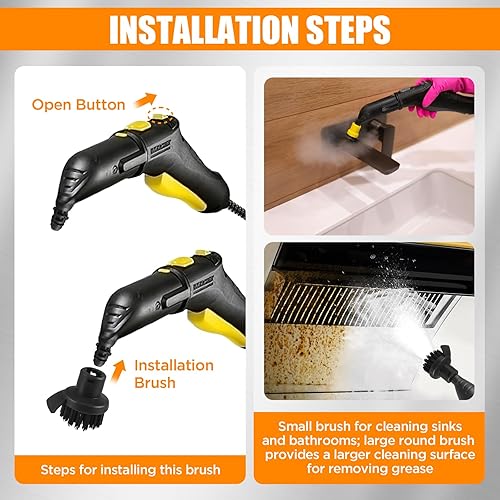 INSTALLATION STEPS

Open Button

Installation Brush

Steps for installing this brush

Small brush for cleaning sinks and bathrooms; large round brush provides a larger cleaning surface for removing grease