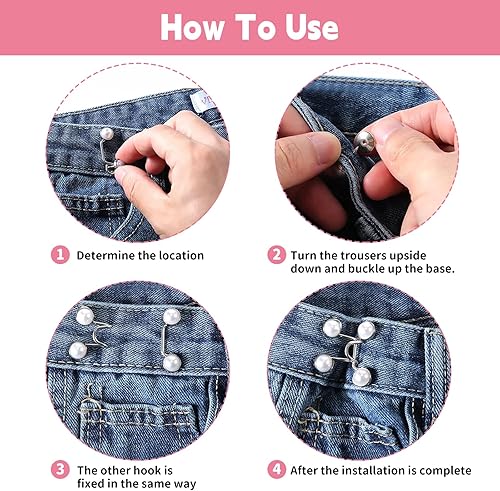 How To Use

1 Determine the location

2 Turn the trousers upside down and buckle up the base.

3 The other hook is fixed in the same way

4 After the installation is complete