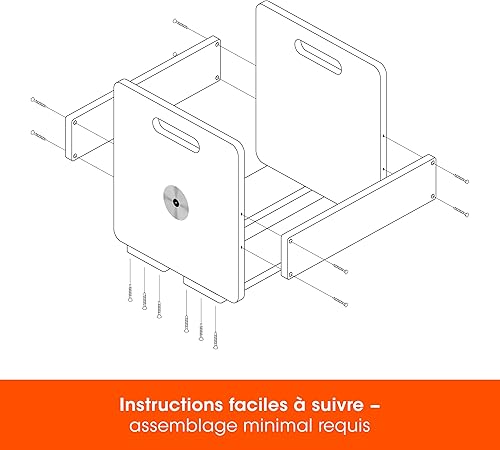 Instructions faciles à suivre – assemblage minimal requis