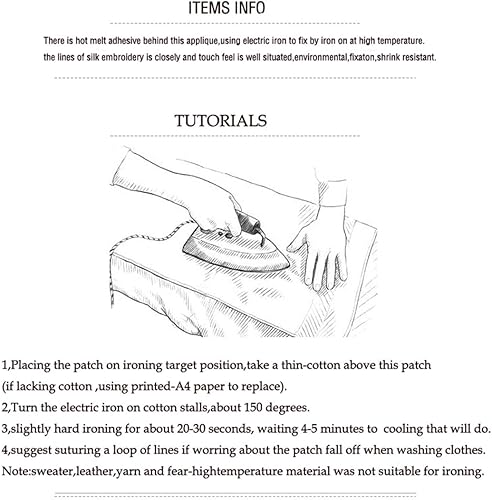 ITEMS INFO

There is hot melt adhesive behind this applique,using electric iron to fix by iron on at high temperature. the lines of silk embroidery is closely and touch feel is well situated,environmental,fixaton,shrink resistant.

TUTORIALS

1,Placing the patch on ironing target position,take a thin-cotton above this patch (if lacking cotton ,using printed-A4 paper to replace).
2,Turn the electric iron on cotton stalls,about 150 degrees.
3,slightly hard ironing for about 20-30 seconds, waiting 4-5 minutes to cooling that will do.
4,suggest suturing a loop of lines if worring about the patch fall off when washing clothes.
Note:sweater,leather,yarn and fear-hightemperature material was not suitable for ironing.