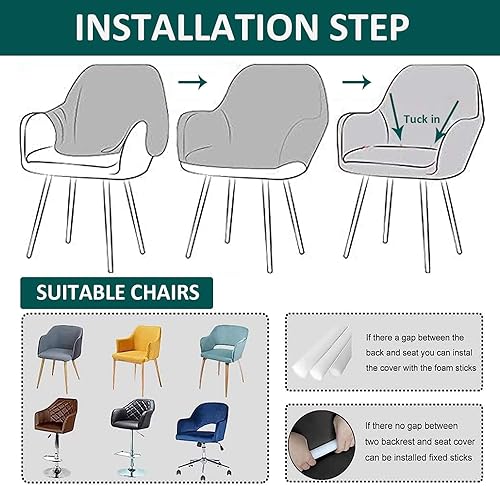 INSTALLATION STEP

Tuck in

SUITABLE CHAIRS

If there a gap between the back and seat you can instal the cover with the foam sticks

If there no gap between two backrest and seat cover can be installed fixed sticks