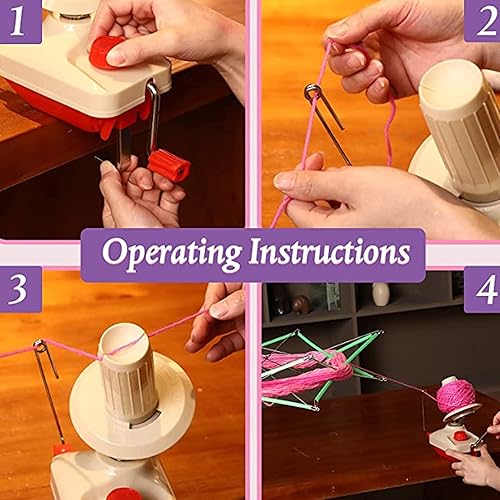 1

2

Operating Instructions

3

4