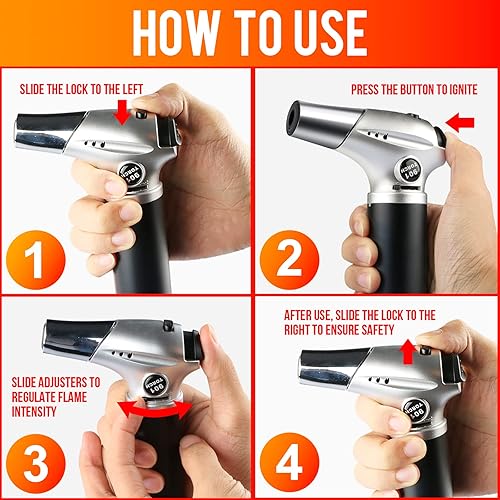 HOW TO USE

SLIDE THE LOCK TO THE LEFT

901 TORCH

1

PRESS THE BUTTON TO IGNITE

901 TORCH

2

SLIDE ADJUSTERS TO REGULATE FLAME INTENSITY

901 TORCH

3

AFTER USE, SLIDE THE LOCK TO THE RIGHT TO ENSURE SAFETY

901 TORCH

4