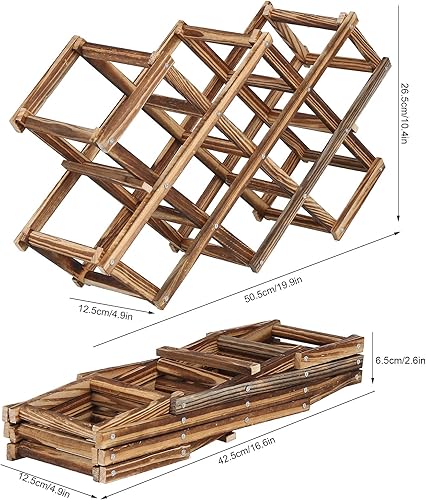 26.5cm/10.4in

50.5cm/19.9in

12.5cm/4.9in

6.5cm/2.6in

42.5cm/16.6in

12.5cm/4.9in