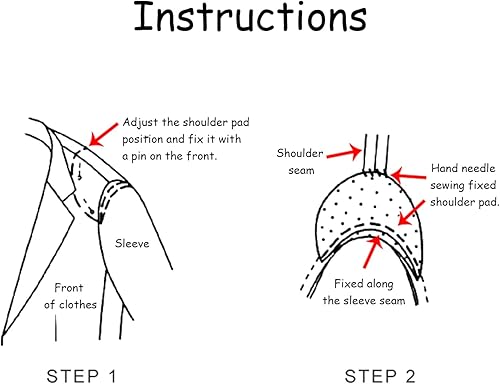 Instructions

Adjust the shoulder pad position and fix it with a pin on the front.

Sleeve

Front of clothes

STEP 1

Shoulder seam

Hand needle sewing fixed shoulder pad.

Fixed along the sleeve seam

STEP 2