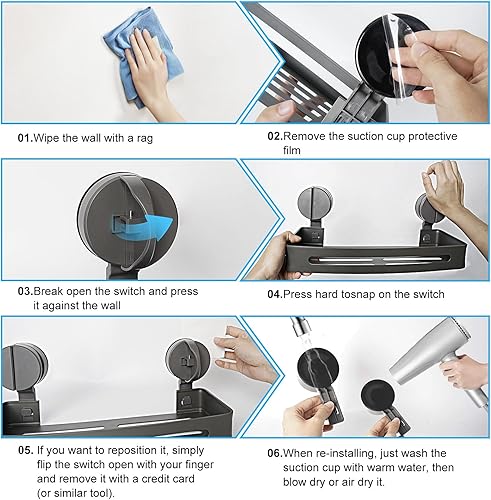 01.Wipe the wall with a rag

02.Remove the suction cup protective film

03.Break open the switch and press it against the wall

04.Press hard tosnap on the switch

05. If you want to reposition it, simply flip the switch open with your finger and remove it with a credit card (or similar tool).

06.When re-installing, just wash the suction cup with warm water, then blow dry or air dry it.