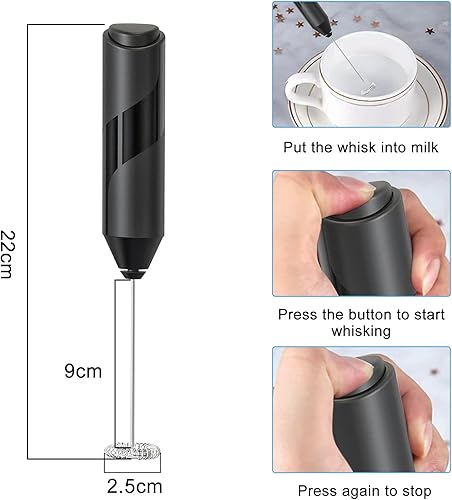 22cm

9cm

2.5cm

Put the whisk into milk

Press the button to start whisking

Press again to stop