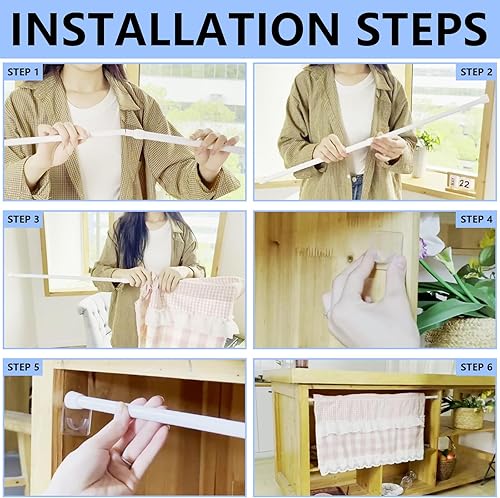 INSTALLATION STEPS

STEP 1

STEP 2

22

STEP 3

STEP 4

STEP 5

STEP 6