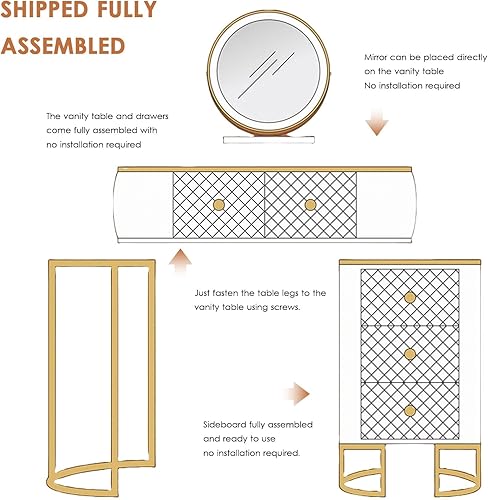 SHIPPED FULLY ASSEMBLED

Mirror can be placed directly on the vanity table
No installation required

The vanity table and drawers come fully assembled with no installation required

Just fasten the table legs to the vanity table using screws.

Sideboard fully assembled and ready to use
no installation required.