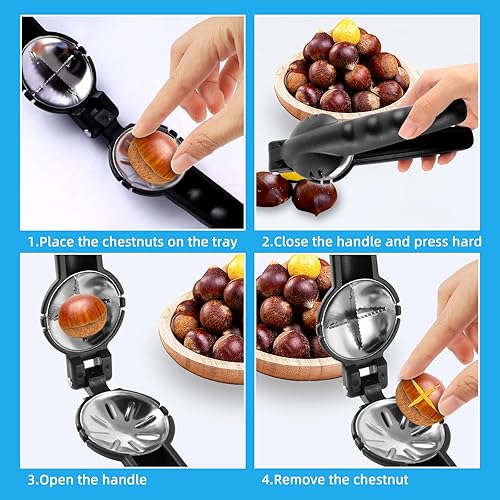 1.Place the chestnuts on the tray

2.Close the handle and press hard

3.Open the handle

4.Remove the chestnut